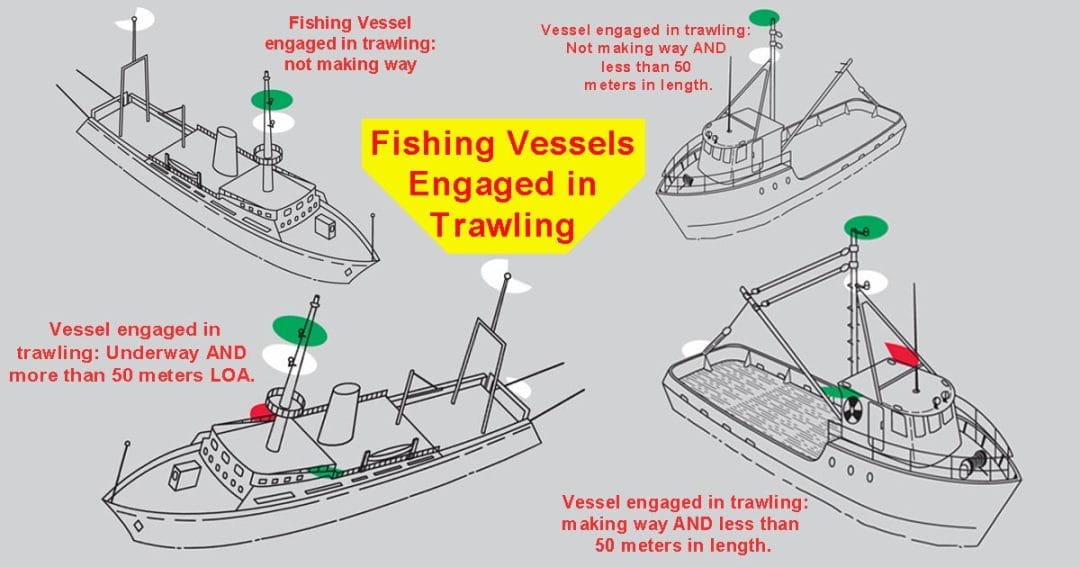 Fishing Vessel engaged in trawling: not making way

Vessel engaged in trawling: Not making way AND less than 50 meters in length.

Fishing Vessels Engaged in Trawling

Vessel engaged in trawling: Underway AND more than 50 meters LOA.

Vessel engaged in trawling: making way AND less than 50 meters in length.