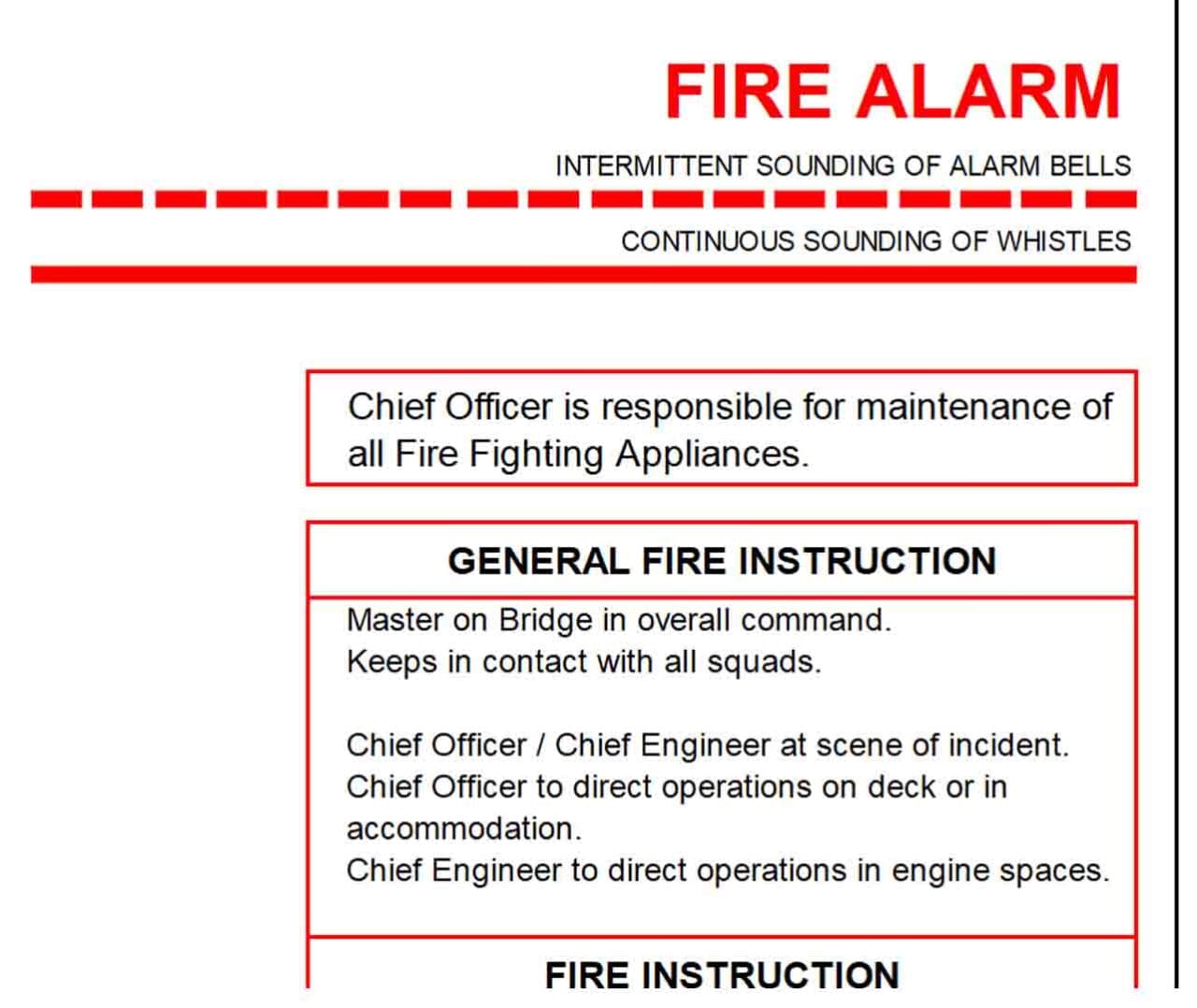 FIRE ALARM

INTERMITTENT SOUNDING OF ALARM BELLS

CONTINUOUS SOUNDING OF WHISTLES

Chief Officer is responsible for maintenance of all Fire Fighting Appliances.

GENERAL FIRE INSTRUCTION

Master on Bridge in overall command.
Keeps in contact with all squads.

Chief Officer / Chief Engineer at scene of incident.
Chief Officer to direct operations on deck or in accommodation.
Chief Engineer to direct operations in engine spaces.

FIRE INSTRUCTION